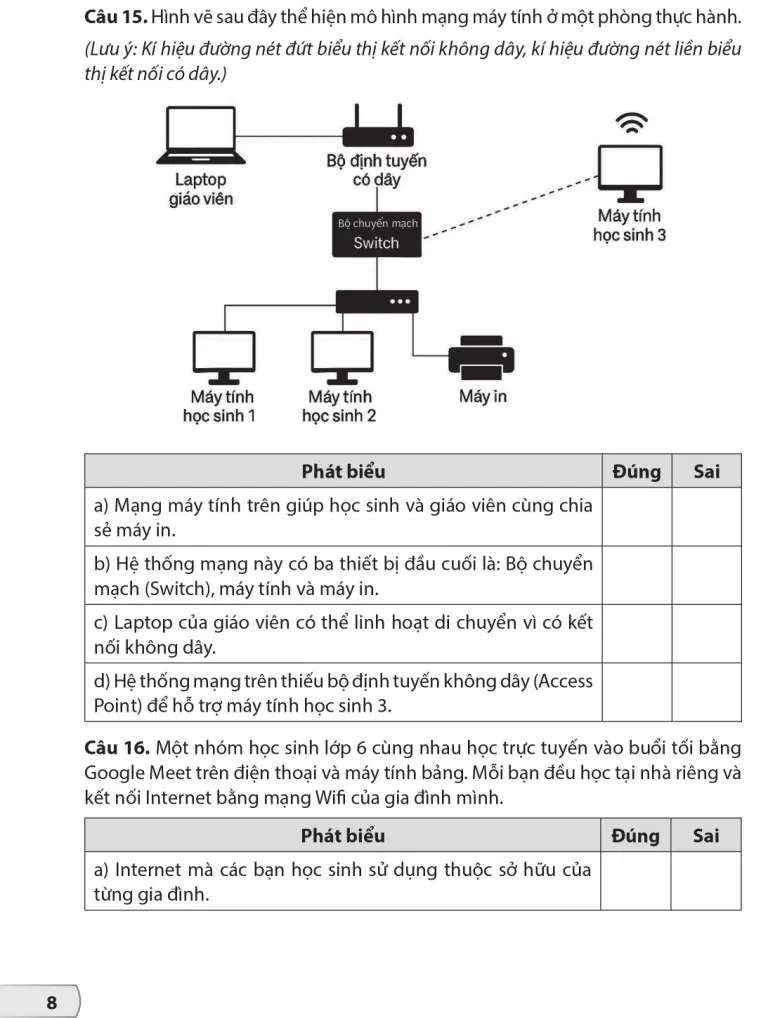 **Câu 15.** Hình vẽ sau đây thể hiện mô hình mạng máy tính ở một phòng thực hành.

*(Lưu ý: Kí hiệu đường nét đứt biểu thị kết nối không dây, kí hiệu đường nét liền biểu thị kết nối có dây.)*

Laptop giáo viên

Bộ định tuyến có dây

Bộ chuyển mạch Switch

Máy tính học sinh 3

Máy tính học sinh 1

Máy tính học sinh 2

Máy in

| Phát biểu | Đúng | Sai |
|---|---|---|
| a) Mạng máy tính trên giúp học sinh và giáo viên cùng chia sẻ máy in. | | |
| b) Hệ thống mạng này có ba thiết bị đầu cuối là: Bộ chuyển mạch (Switch), máy tính và máy in. | | |
| c) Laptop của giáo viên có thể linh hoạt di chuyển vì có kết nối không dây. | | |
| d) Hệ thống mạng trên thiếu bộ định tuyến không dây (Access Point) để hỗ trợ máy tính học sinh 3. | | |

**Câu 16.** Một nhóm học sinh lớp 6 cùng nhau học trực tuyến vào buổi tối bằng Google Meet trên điện thoại và máy tính bảng. Mỗi bạn đều học tại nhà riêng và kết nối Internet bằng mạng Wifi của gia đình mình.

| Phát biểu | Đúng | Sai |
|---|---|---|
| a) Internet mà các bạn học sinh sử dụng thuộc sở hữu của từng gia đình. | | |

8